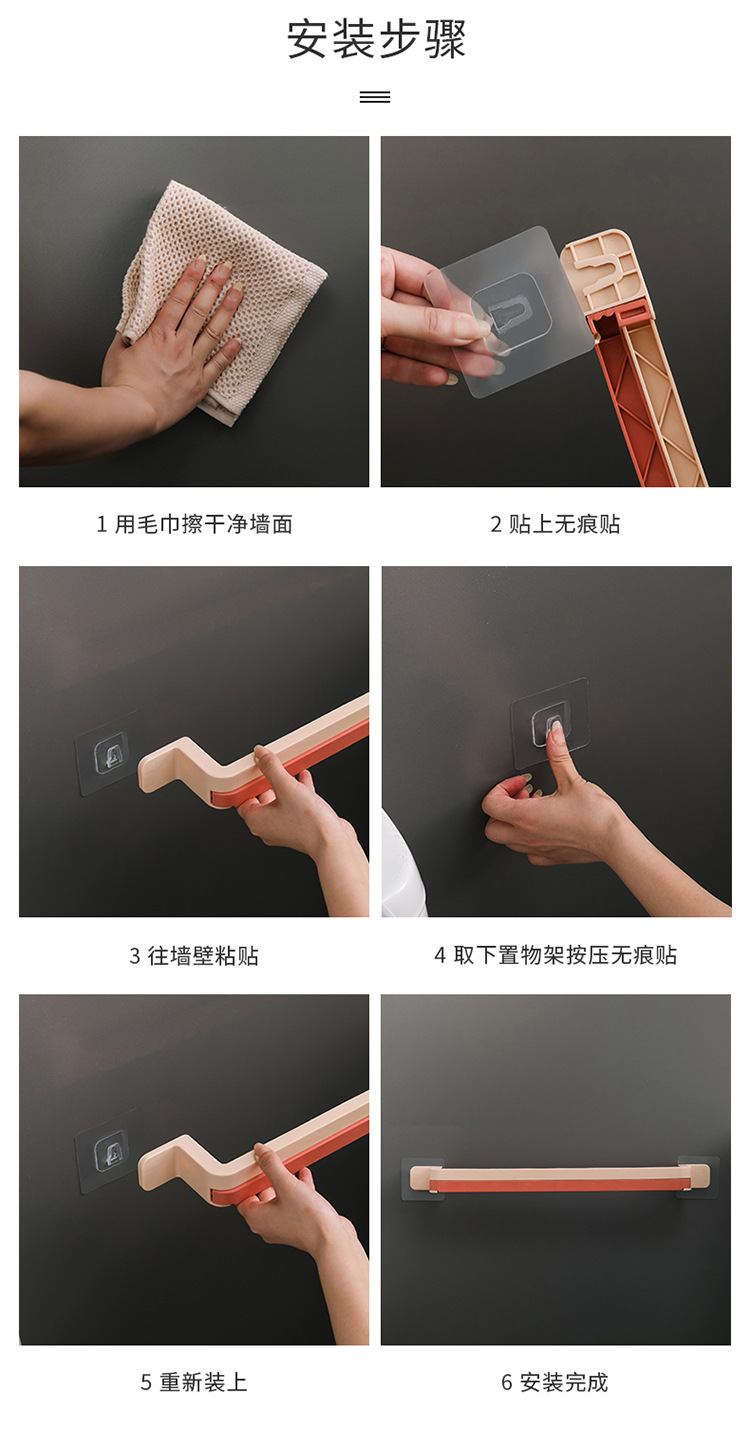 安装步骤

1 用毛巾擦干净墙面

2 贴上无痕贴

3 往墙壁粘贴

4 取下置物架按压无痕贴

5 重新装上

6 安装完成