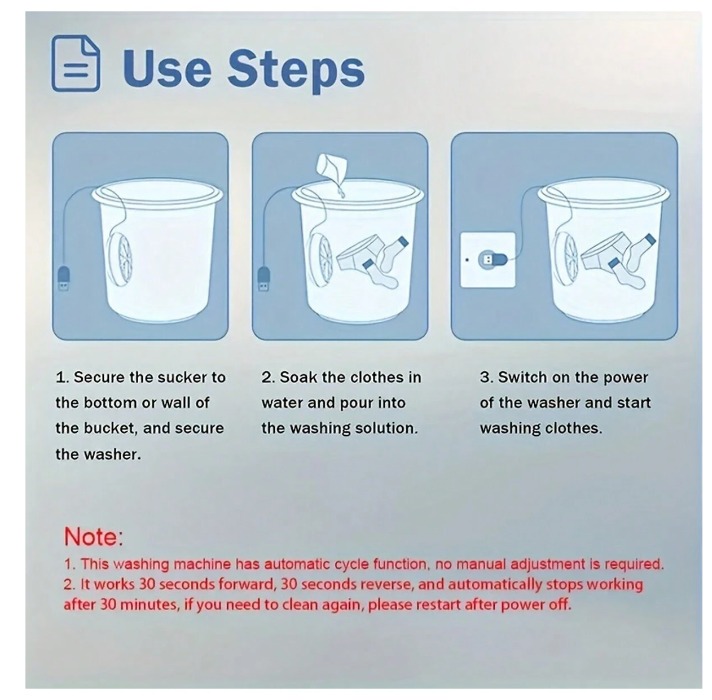 Use Steps

1. Secure the sucker to the bottom or wall of the bucket, and secure the washer.

2. Soak the clothes in water and pour into the washing solution.

3. Switch on the power of the washer and start washing clothes.

Note:
1. This washing machine has automatic cycle function, no manual adjustment is required.
2. It works 30 seconds forward, 30 seconds reverse, and automatically stops working after 30 minutes, if you need to clean again, please restart after power off.