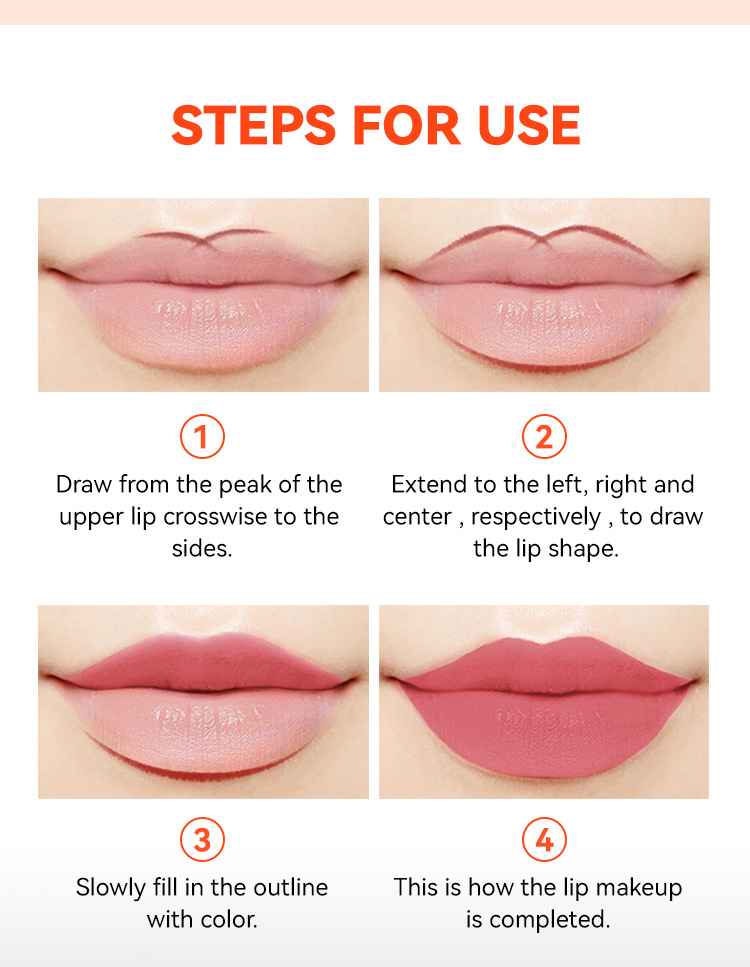 STEPS FOR USE

1

Draw from the peak of the upper lip crosswise to the sides.

2

Extend to the left, right and center , respectively , to draw the lip shape.

3

Slowly fill in the outline with color.

4

This is how the lip makeup is completed.